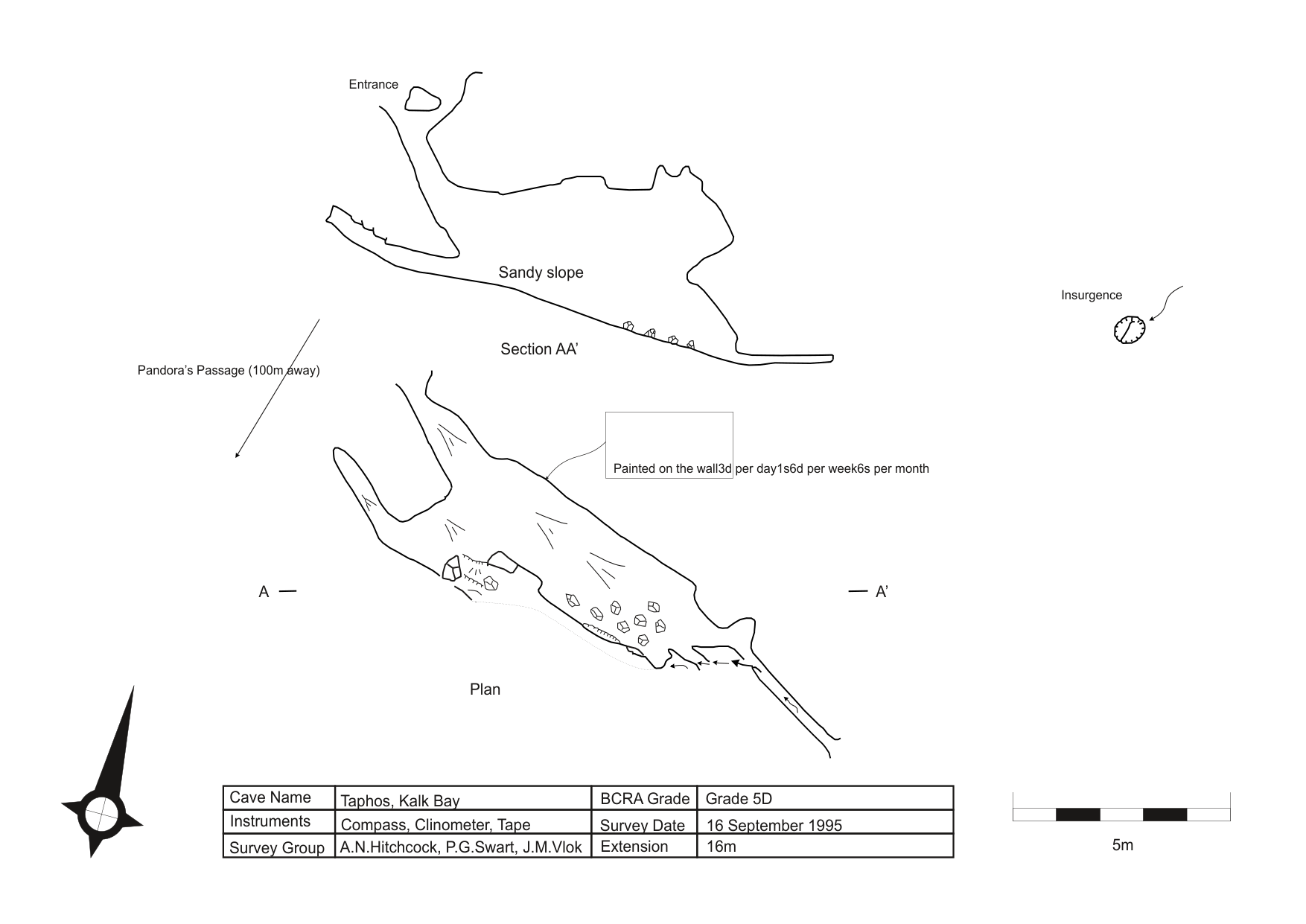 Entrance

Sandy slope

Insurgence

Section AA'

Pandora's Passage (100m away)

Painted on the wall3d per day1s6d per week6s per month

A

A'

Plan

| Cave Name | Taphos, Kalk Bay | BCRA Grade | Grade 5D |
|---|---|---|---|
| Instruments | Compass, Clinometer, Tape | Survey Date | 16 September 1995 |
| Survey Group | A.N.Hitchcock, P.G.Swart, J.M.Vlok | Extension | 16m |

5m