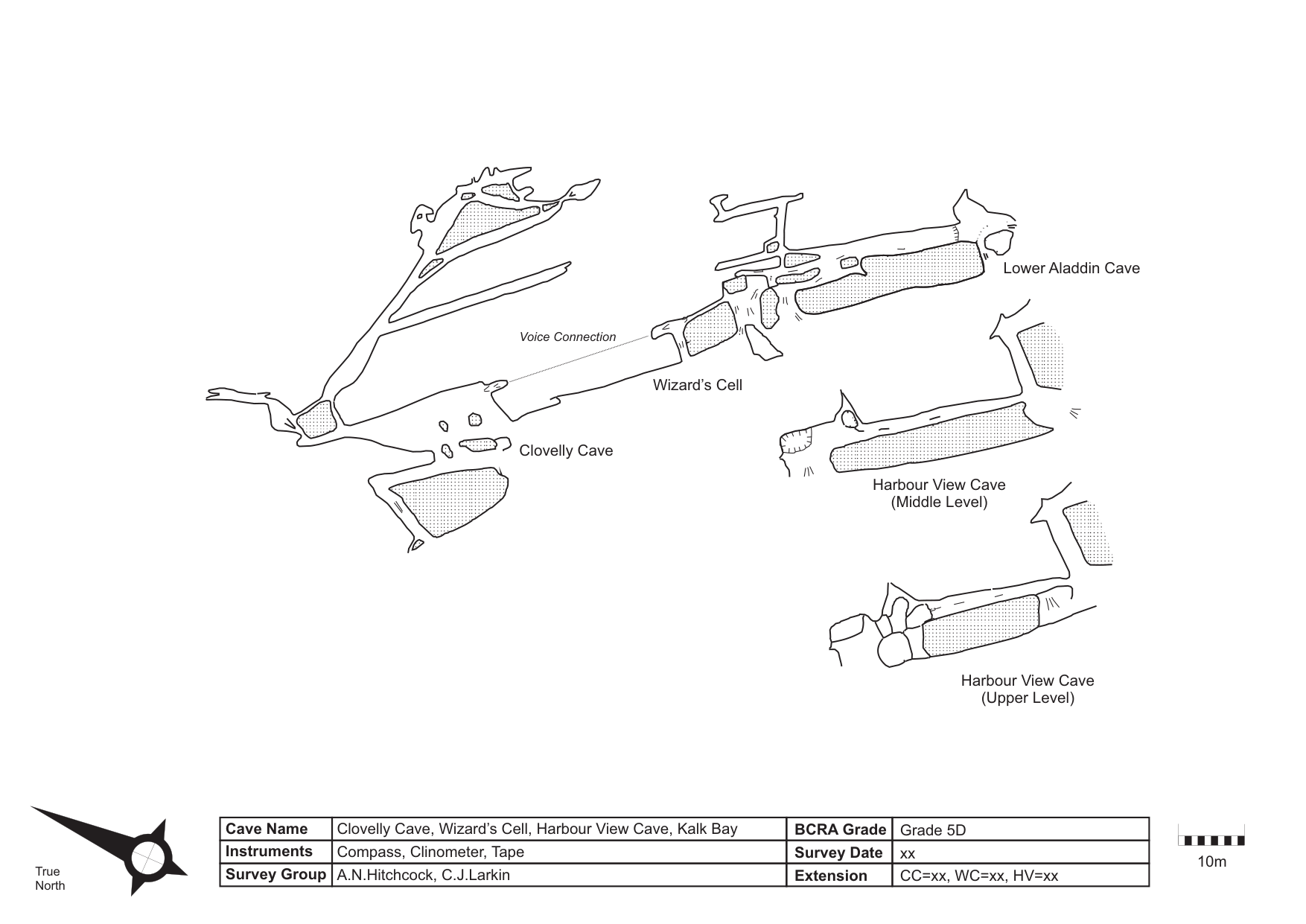 Lower Aladdin Cave

Voice Connection

Wizard's Cell

Clovelly Cave

Harbour View Cave
(Middle Level)

Harbour View Cave
(Upper Level)

True North

| Cave Name | Clovelly Cave, Wizard's Cell, Harbour View Cave, Kalk Bay | BCRA Grade | Grade 5D |
|---|---|---|---|
| Instruments | Compass, Clinometer, Tape | Survey Date | xx |
| Survey Group | A.N.Hitchcock, C.J.Larkin | Extension | CC=xx, WC=xx, HV=xx |

10m