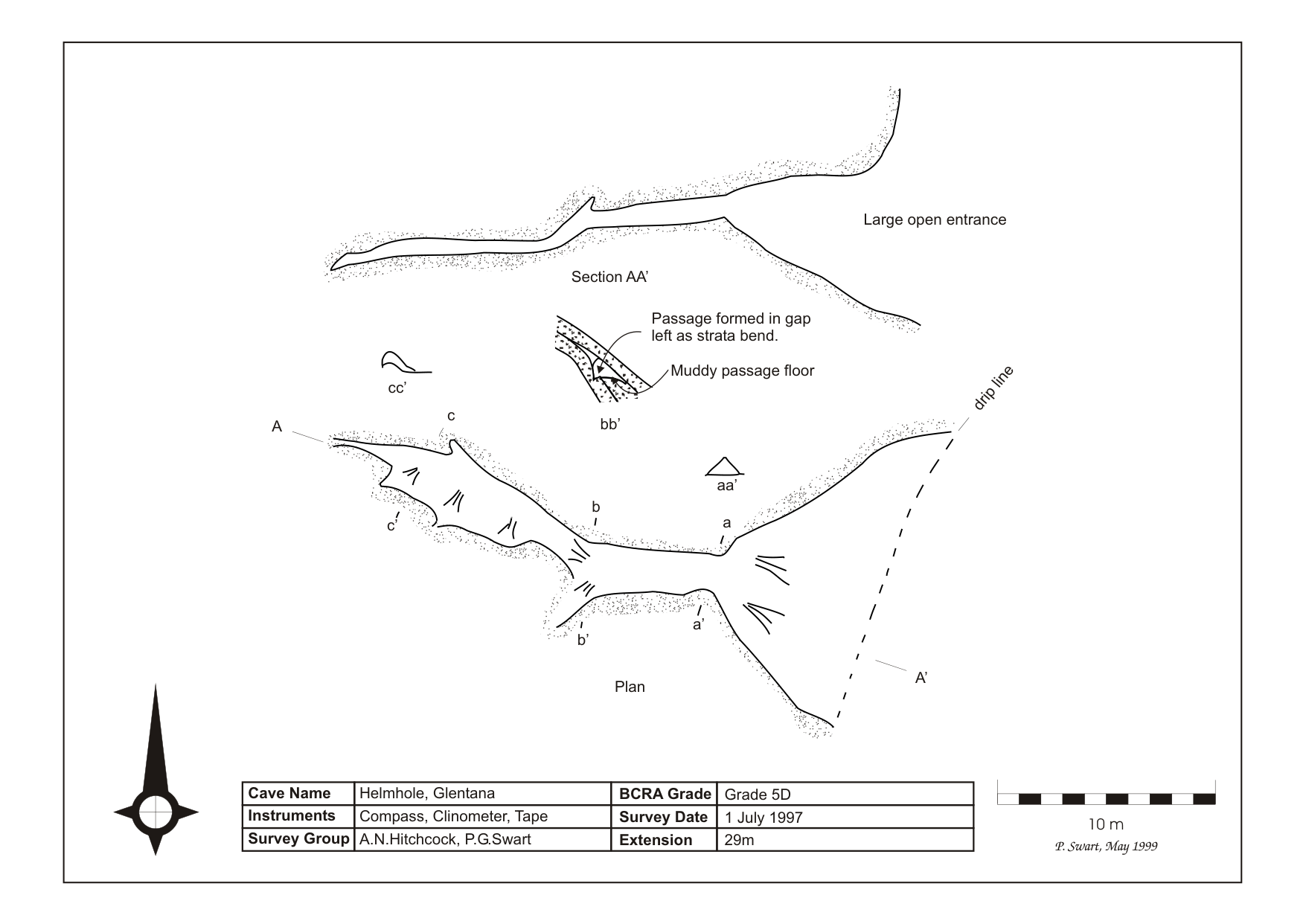 Large open entrance

Section AA'

Passage formed in gap left as strata bend.

Muddy passage floor

cc'

bb'

drip line

A

c

aa'

b

a

c'

b'

a'

A'

Plan

| Cave Name | Helmhole, Glentana | BCRA Grade | Grade 5D |
|---|---|---|---|
| Instruments | Compass, Clinometer, Tape | Survey Date | 1 July 1997 |
| Survey Group | A.N.Hitchcock, P.G.Swart | Extension | 29m |

10 m

P. Swart, May 1999