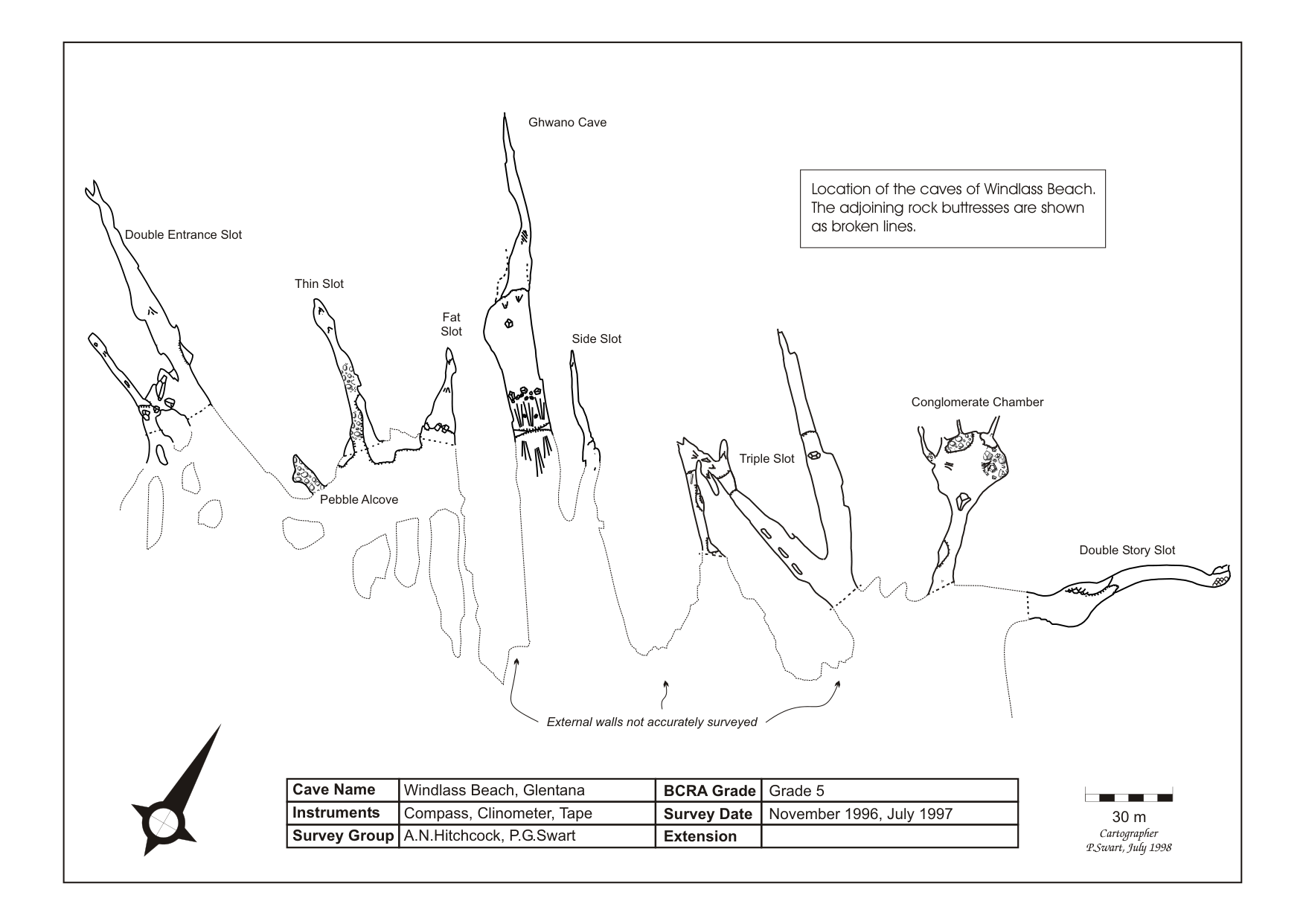 Ghwano Cave

Location of the caves of Windlass Beach. The adjoining rock buttresses are shown as broken lines.

Double Entrance Slot

Thin Slot

Fat Slot

Side Slot

Conglomerate Chamber

Triple Slot

Pebble Alcove

Double Story Slot

External walls not accurately surveyed

| Cave Name | Windlass Beach, Glentana | BCRA Grade | Grade 5 |
|---|---|---|---|
| Instruments | Compass, Clinometer, Tape | Survey Date | November 1996, July 1997 |
| Survey Group | A.N.Hitchcock, P.G.Swart | Extension | |

30 m
Cartographer
P.Swart, July 1998