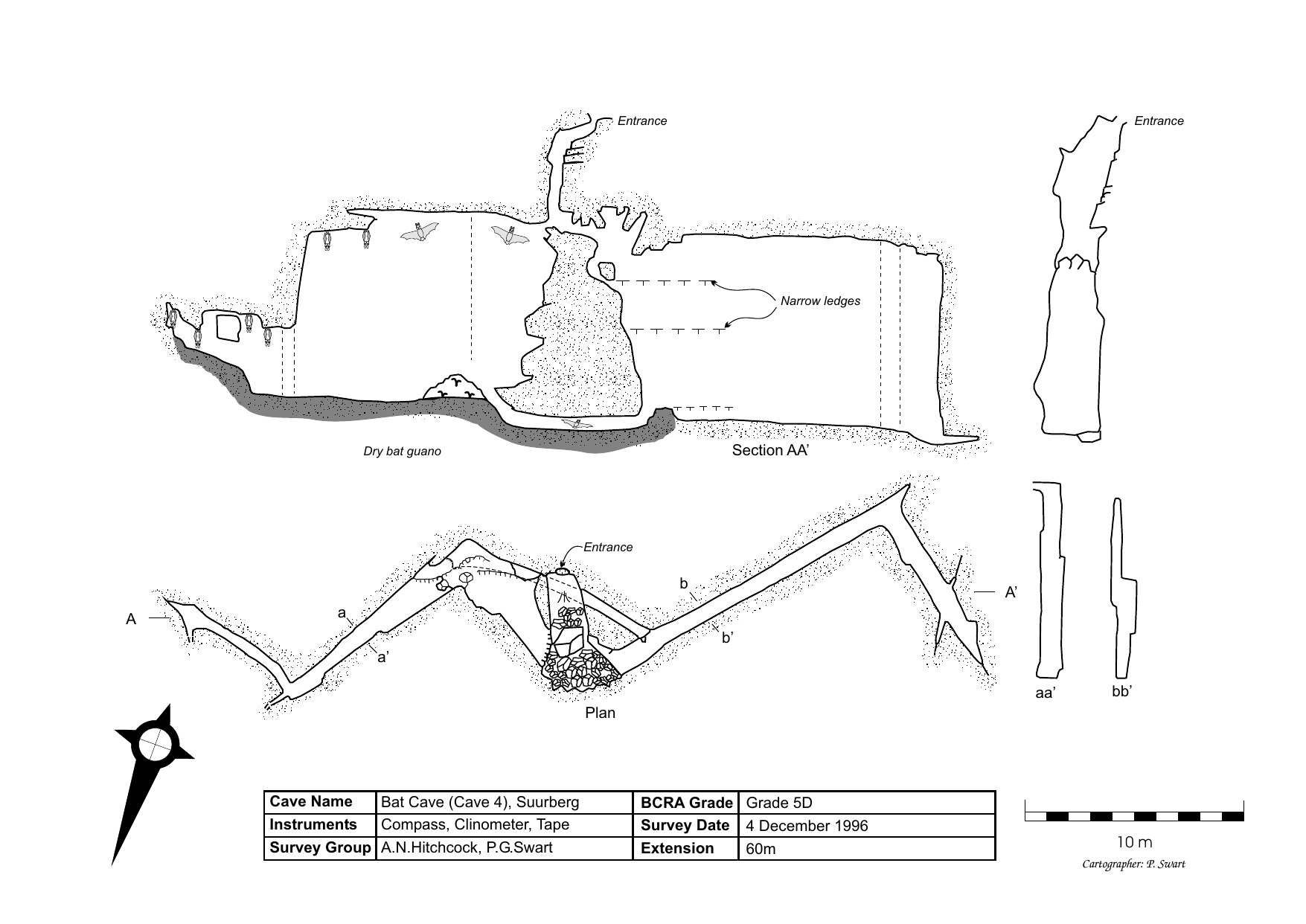 Entrance

Entrance

Narrow ledges

Dry bat guano

Section AA'

Entrance

A

a

a'

b

b'

A'

Plan

aa'

bb'

| Cave Name | Bat Cave (Cave 4), Suurberg | BCRA Grade | Grade 5D |
|---|---|---|---|
| Instruments | Compass, Clinometer, Tape | Survey Date | 4 December 1996 |
| Survey Group | A.N.Hitchcock, P.G.Swart | Extension | 60m |

10 m

Cartographer: P. Swart